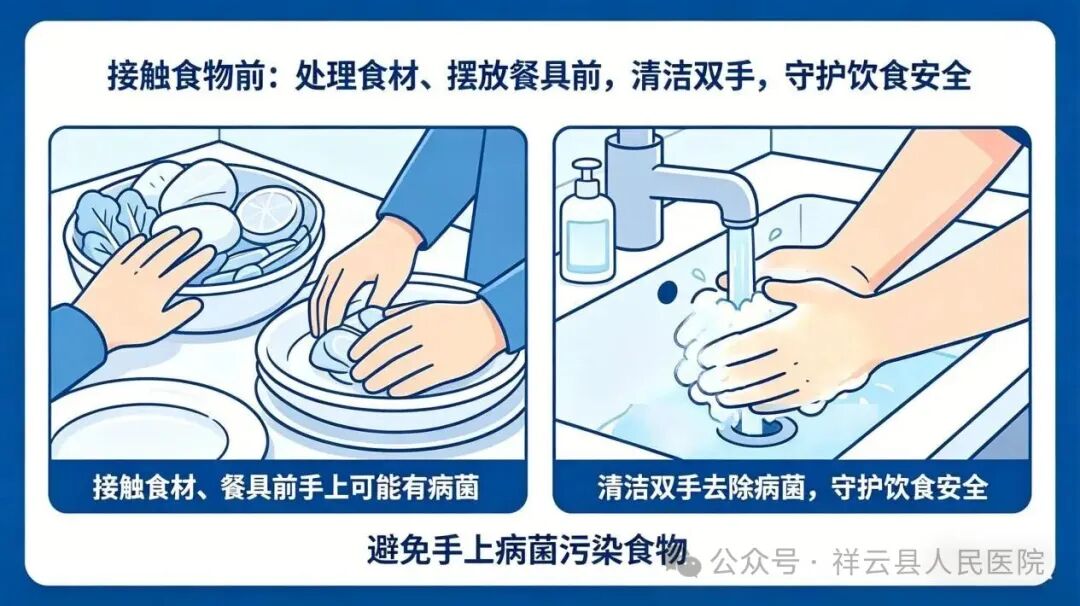 接触食物前：处理食材、摆放餐具前，清洁双手，守护饮食安全

接触食材、餐具前手上可能有病菌

清洁双手去除病菌，守护饮食安全

避免手上病菌污染食物

公众号 · 祥云县人民医院