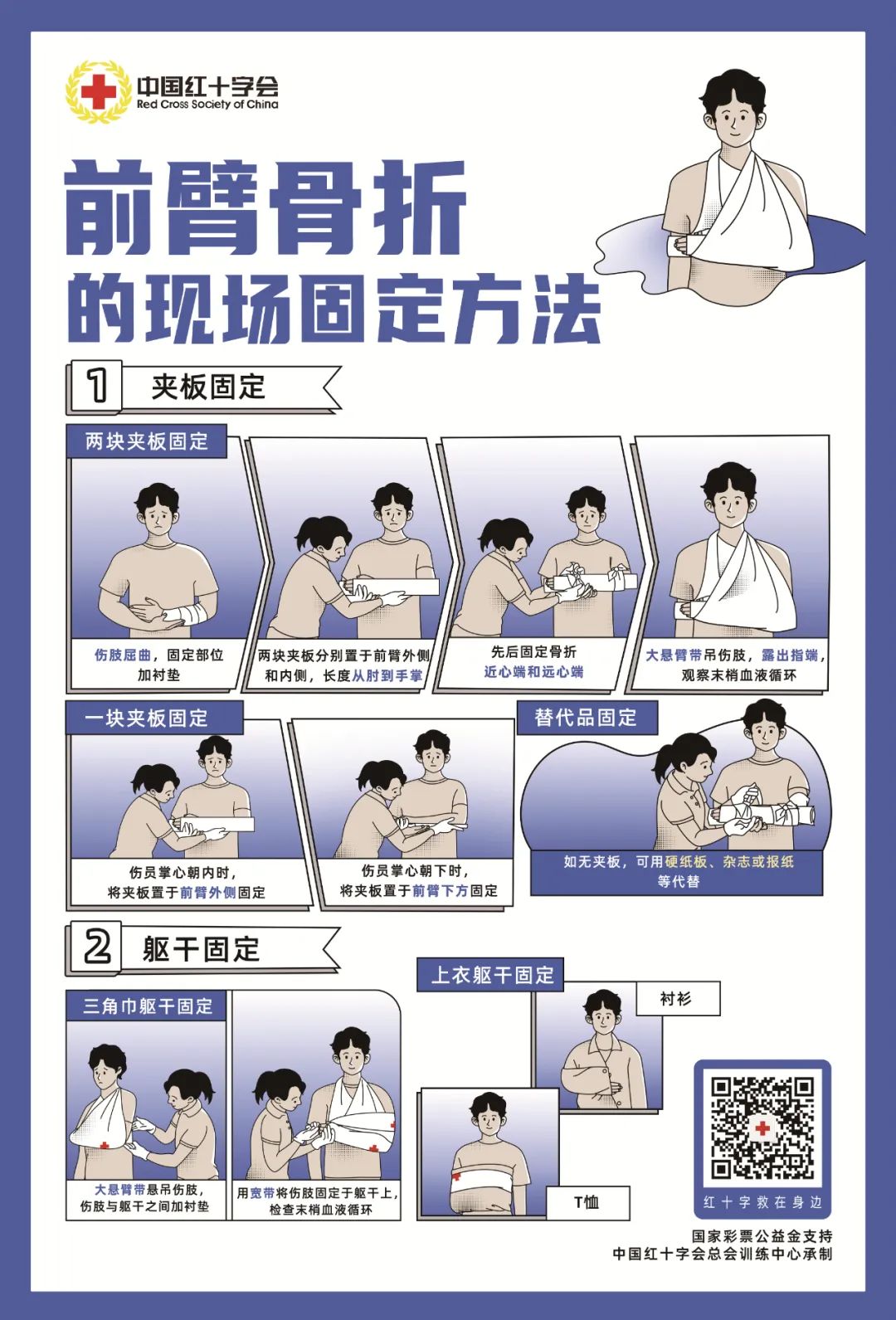 中国红十字会
Red Cross Society of China

前臂骨折
的现场固定方法

1 夹板固定

两块夹板固定

伤肢屈曲，固定部位加衬垫

两块夹板分别置于前臂外侧和内侧，长度从肘到手掌

先后固定骨折近心端和远心端

大悬臂带吊伤肢，露出指端，观察末梢血液循环

一块夹板固定

伤员掌心朝内时，将夹板置于前臂外侧固定

伤员掌心朝下时，将夹板置于前臂下方固定

替代品固定

如无夹板，可用硬纸板、杂志或报纸等代替

2 躯干固定

三角巾躯干固定

大悬臂带悬吊伤肢，伤肢与躯干之间加衬垫

用宽带将伤肢固定于躯干上，检查末梢血液循环

上衣躯干固定

衬衫

T恤

红十字救在身边

国家彩票公益金支持
中国红十字会总会训练中心承制